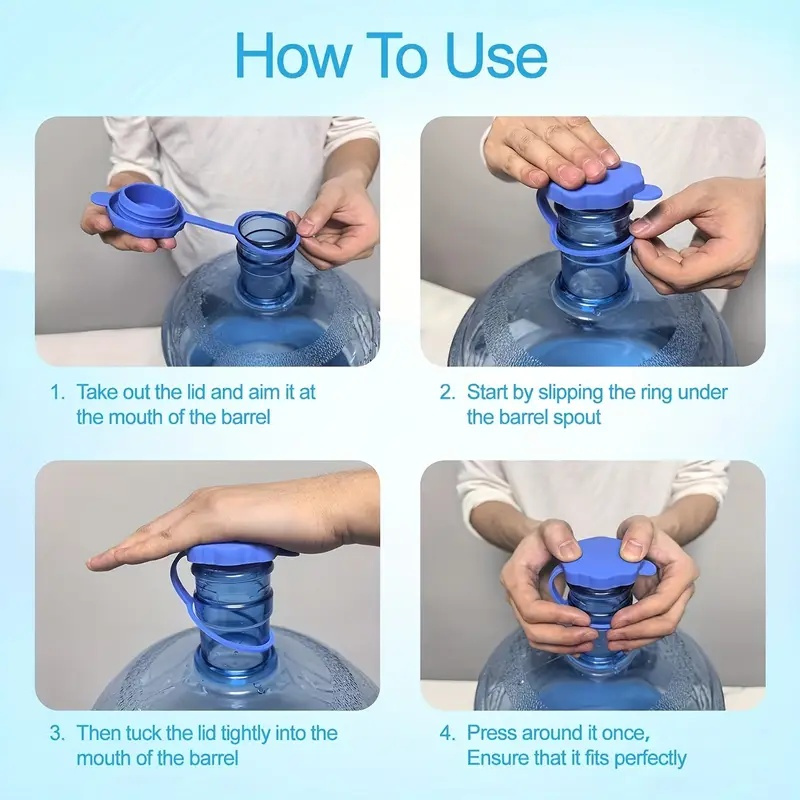 How To Use

1. Take out the lid and aim it at the mouth of the barrel

2. Start by slipping the ring under the barrel spout

3. Then tuck the lid tightly into the mouth of the barrel

4. Press around it once, Ensure that it fits perfectly